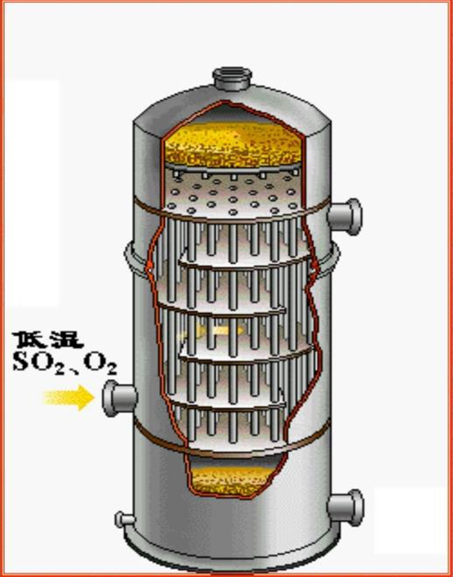 低温
$SO_2$、$O_2$